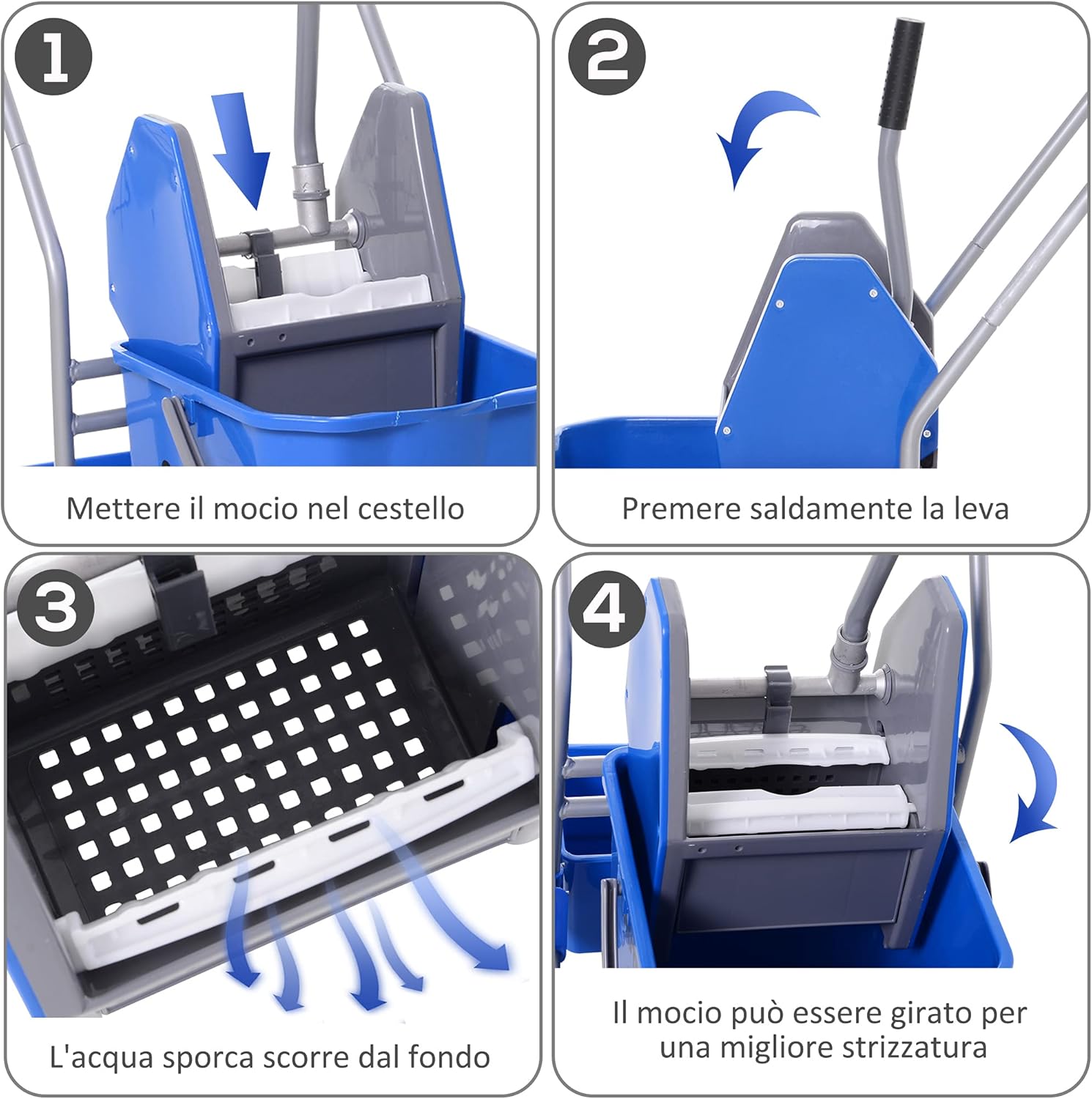 1

Mettere il mocio nel cestello

2

Premere saldamente la leva

3

L'acqua sporca scorre dal fondo

4

Il mocio può essere girato per una migliore strizzatura